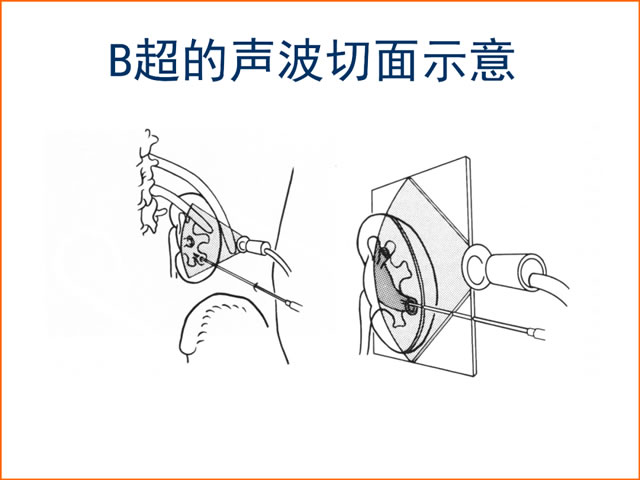 B超的声波切面示意